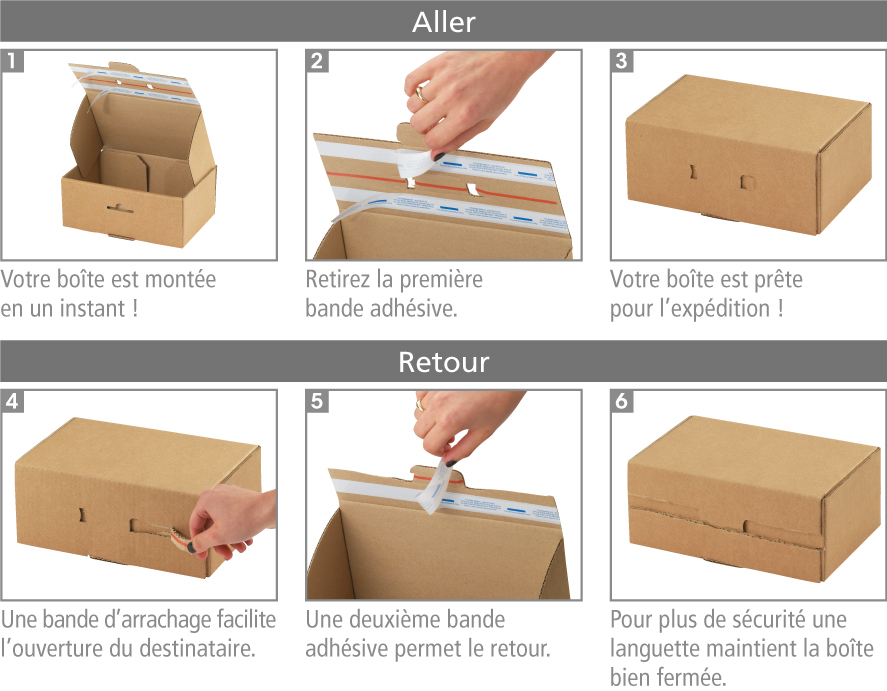 Aller

1

Votre boîte est montée en un instant !

2

Retirez la première bande adhésive.

3

Votre boîte est prête pour l'expédition !

Retour

4

Une bande d'arrachage facilite l'ouverture du destinataire.

5

Une deuxième bande adhésive permet le retour.

6

Pour plus de sécurité une languette maintient la boîte bien fermée.